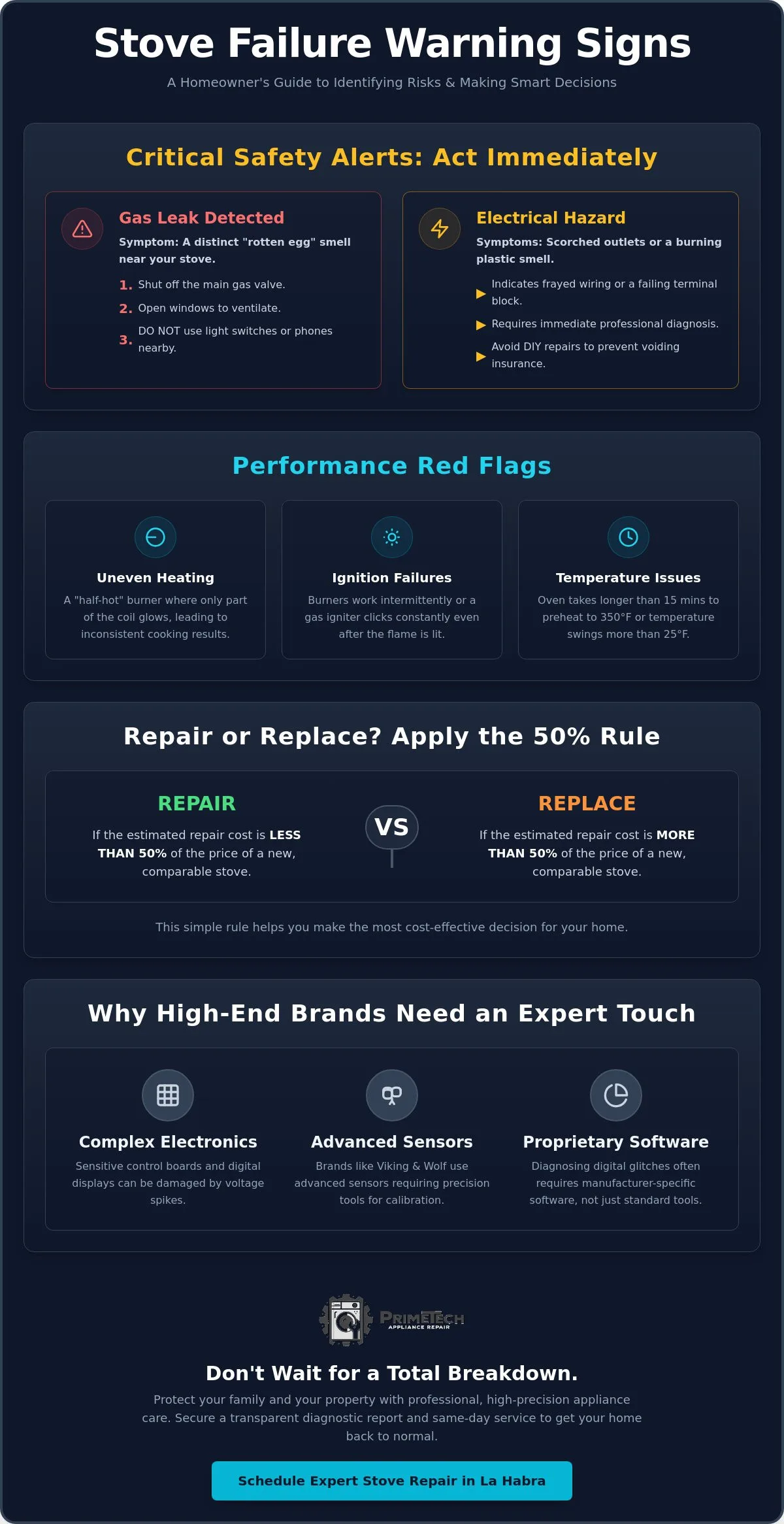 Stove Failure Warning Signs

A Homeowner's Guide to Identifying Risks & Making Smart Decisions

Critical Safety Alerts: Act Immediately

Gas Leak Detected

Symptom: A distinct "rotten egg" smell near your stove.

1. Shut off the main gas valve.
2. Open windows to ventilate.
3. DO NOT use light switches or phones nearby.

Electrical Hazard

Symptoms: Scorched outlets or a burning plastic smell.

▶ Indicates frayed wiring or a failing terminal block.
▶ Requires immediate professional diagnosis.
▶ Avoid DIY repairs to prevent voiding insurance.

Performance Red Flags

Uneven Heating

A "half-hot" burner where only part of the coil glows, leading to inconsistent cooking results.

Ignition Failures

Burners work intermittently or a gas igniter clicks constantly even after the flame is lit.

Temperature Issues

Oven takes longer than 15 mins to preheat to 350°F or temperature swings more than 25°F.

Repair or Replace? Apply the 50% Rule

REPAIR

If the estimated repair cost is LESS THAN 50% of the price of a new, comparable stove.

VS

REPLACE

If the estimated repair cost is MORE THAN 50% of the price of a new, comparable stove.

This simple rule helps you make the most cost-effective decision for your home.

Why High-End Brands Need an Expert Touch

Complex Electronics

Sensitive control boards and digital displays can be damaged by voltage spikes.

Advanced Sensors

Brands like Viking & Wolf use advanced sensors requiring precision tools for calibration.

Proprietary Software

Diagnosing digital glitches often requires manufacturer-specific software, not just standard tools.

PRIMETECH
APPLIANCE REPAIR

Don't Wait for a Total Breakdown.

Protect your family and your property with professional, high-precision appliance care. Secure a transparent diagnostic report and same-day service to get your home back to normal.

Schedule Expert Stove Repair in La Habra