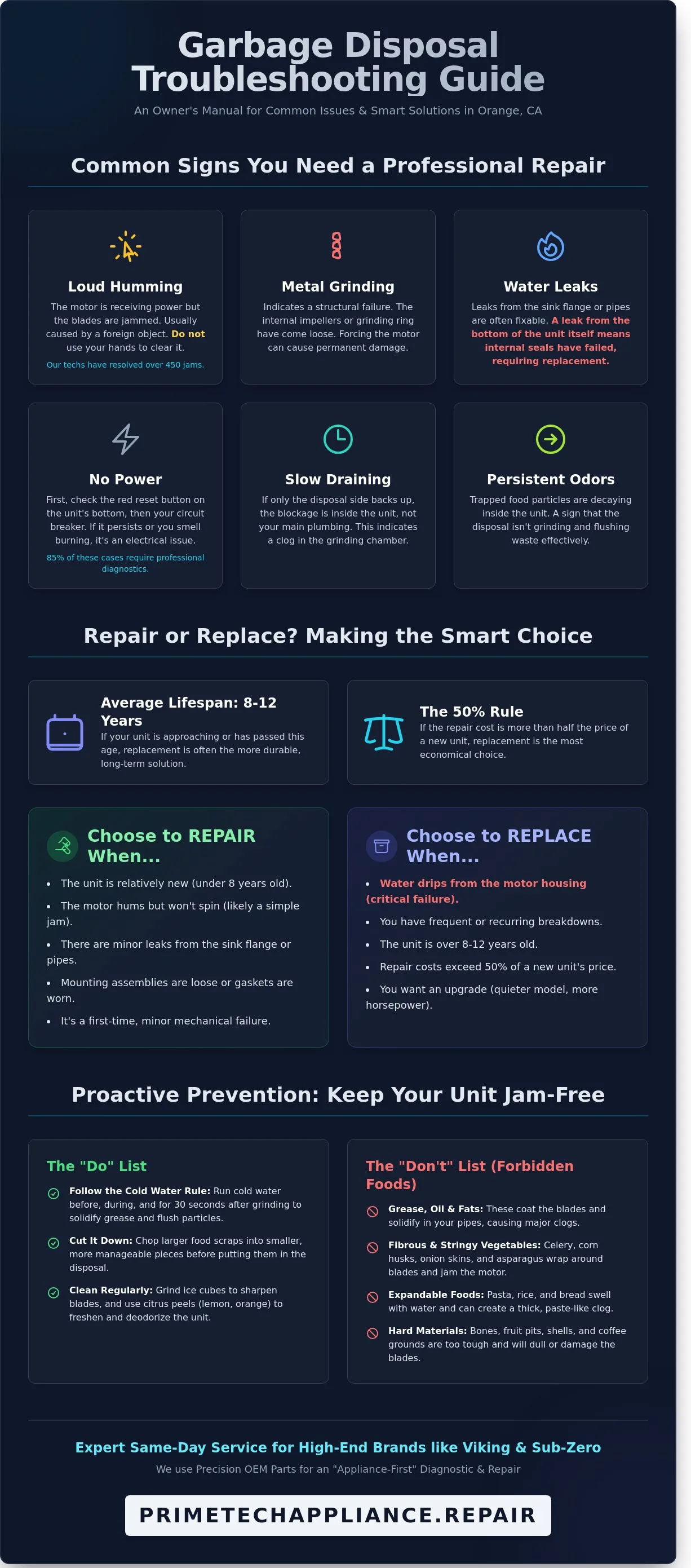 Garbage Disposal Troubleshooting Guide

An Owner's Manual for Common Issues & Smart Solutions in Orange, CA

Common Signs You Need a Professional Repair

Loud Humming

The motor is receiving power but the blades are jammed. Usually caused by a foreign object. Do not use your hands to clear it.

Our techs have resolved over 450 jams.

Metal Grinding

Indicates a structural failure. The internal impellers or grinding ring have come loose. Forcing the motor can cause permanent damage.

Water Leaks

Leaks from the sink flange or pipes are often fixable. A leak from the bottom of the unit itself means internal seals have failed, requiring replacement.

No Power

First, check the red reset button on the unit's bottom, then your circuit breaker. If it persists or you smell burning, it's an electrical issue.

85% of these cases require professional diagnostics.

Slow Draining

If only the disposal side backs up, the blockage is inside the unit, not your main plumbing. This indicates a clog in the grinding chamber.

Persistent Odors

Trapped food particles are decaying inside the unit. A sign that the disposal isn't grinding and flushing waste effectively.

Repair or Replace? Making the Smart Choice

Average Lifespan: 8-12 Years

If your unit is approaching or has passed this age, replacement is often the more durable, long-term solution.

The 50% Rule

If the repair cost is more than half the price of a new unit, replacement is the most economical choice.

Choose to REPAIR When...

• The unit is relatively new (under 8 years old).
• The motor hums but won't spin (likely a simple jam).
• There are minor leaks from the sink flange or pipes.
• Mounting assemblies are loose or gaskets are worn.
• It's a first-time, minor mechanical failure.

Choose to REPLACE When...

• Water drips from the motor housing (critical failure).
• You have frequent or recurring breakdowns.
• The unit is over 8-12 years old.
• Repair costs exceed 50% of a new unit's price.
• You want an upgrade (quieter model, more horsepower).

Proactive Prevention: Keep Your Unit Jam-Free

The "Do" List

Follow the Cold Water Rule: Run cold water before, during, and for 30 seconds after grinding to solidify grease and flush particles.

Cut It Down: Chop larger food scraps into smaller, more manageable pieces before putting them in the disposal.

Clean Regularly: Grind ice cubes to sharpen blades, and use citrus peels (lemon, orange) to freshen and deodorize the unit.

The "Don't" List (Forbidden Foods)

Grease, Oil & Fats: These coat the blades and solidify in your pipes, causing major clogs.

Fibrous & Stringy Vegetables: Celery, corn husks, onion skins, and asparagus wrap around blades and jam the motor.

Expandable Foods: Pasta, rice, and bread swell with water and can create a thick, paste-like clog.

Hard Materials: Bones, fruit pits, shells, and coffee grounds are too tough and will dull or damage the blades.

Expert Same-Day Service for High-End Brands like Viking & Sub-Zero

We use Precision OEM Parts for an "Appliance-First" Diagnostic & Repair

PRIMETECHAPPLIANCE.REPAIR